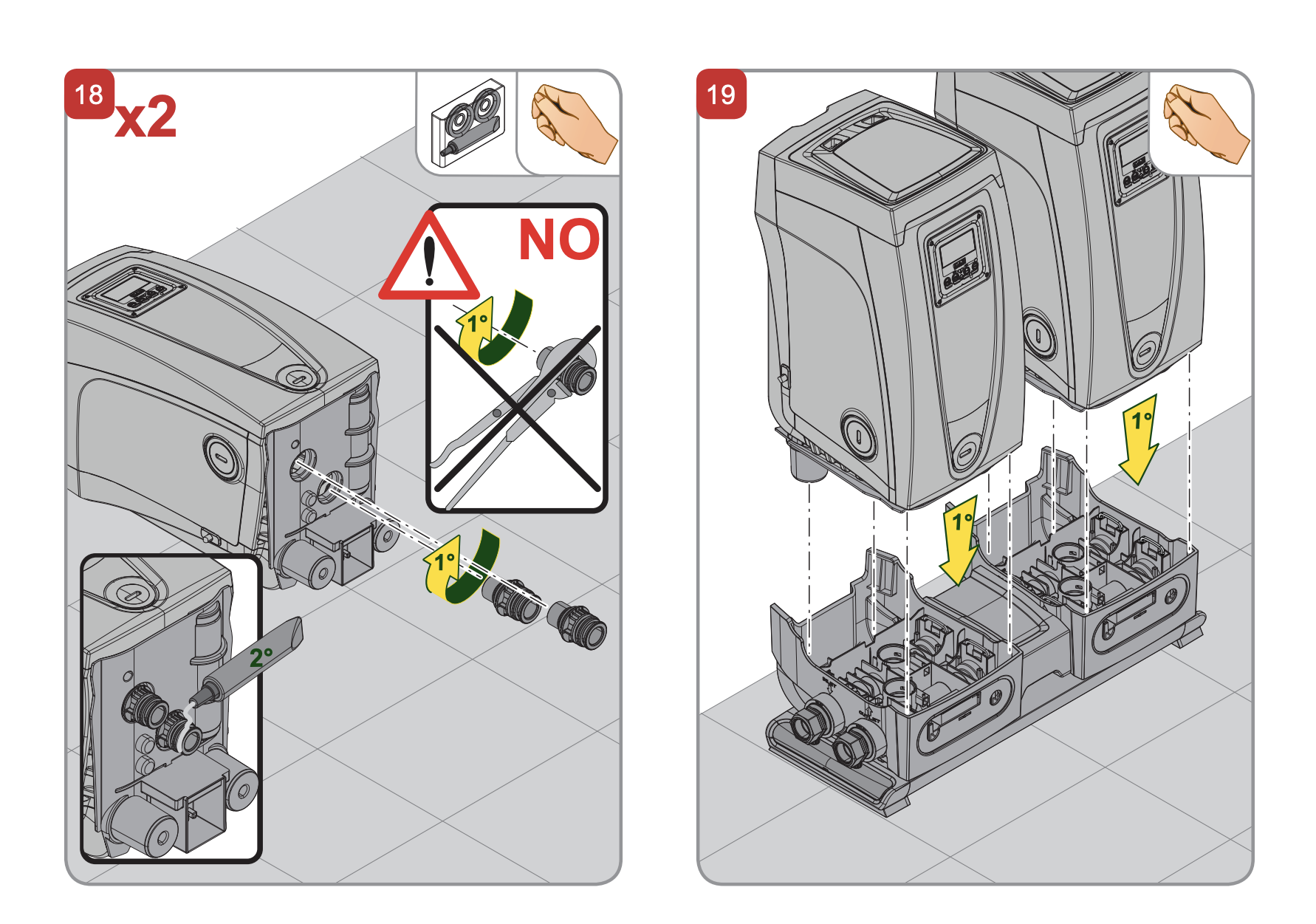 18 x2

NO

1°

1°

2°

19

1°

1°